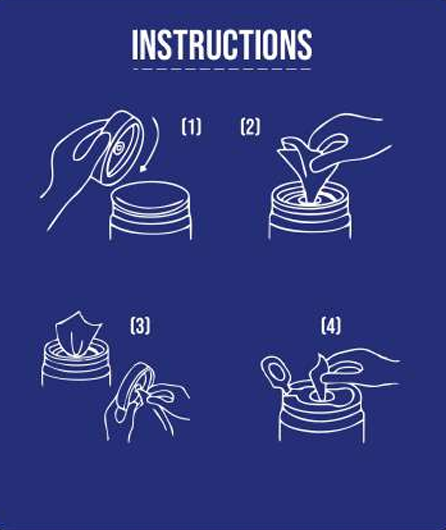 INSTRUCTIONS

(1)

(2)

(3)

(4)